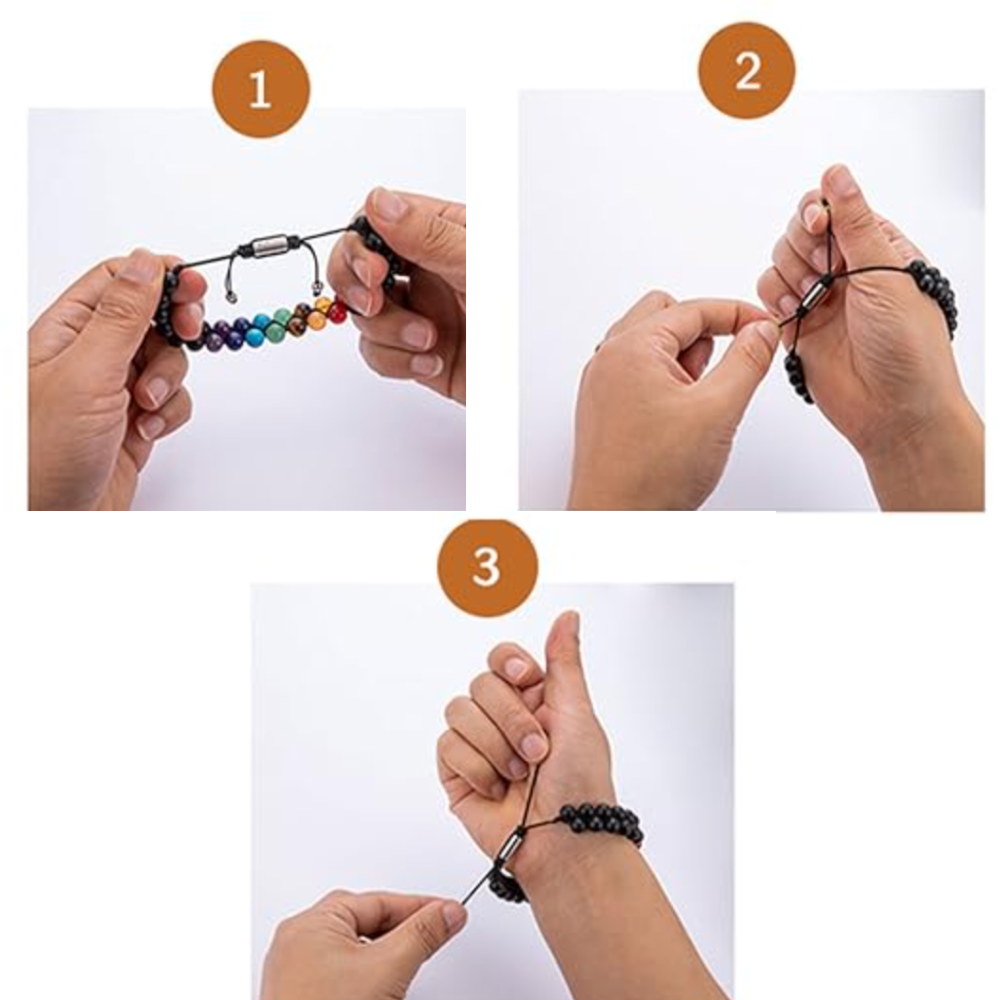 1

2

3